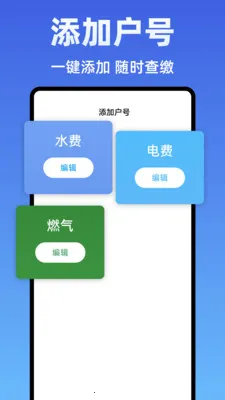 添加户号

一键添加 随时查缴

添加户号

水费

编辑

电费

编辑

燃气

编辑